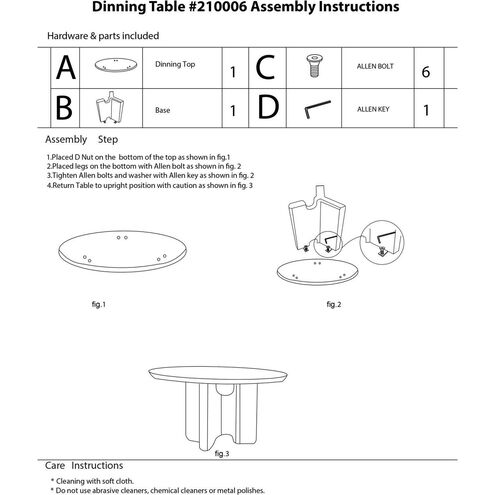 Dinning Table #210006 Assembly Instructions

Hardware & parts included

| A | | Dinning Top | 1 | C | | ALLEN BOLT | 6 |
|---|---|---|---|---|---|---|---|
| B | | Base | 1 | D | | ALLEN KEY | 1 |

Assembly Step

1.Placed D Nut on the bottom of the top as shown in fig.1
2.Placed legs on the bottom with Allen bolt as shown in fig. 2
3.Tighten Allen bolts and washer with Allen key as shown in fig. 2
4.Return Table to upright position with caution as shown in fig. 3

fig.1

fig.2

fig.3

Care Instructions

* Cleaning with soft cloth.
* Do not use abrasive cleaners, chemical cleaners or metal polishes.